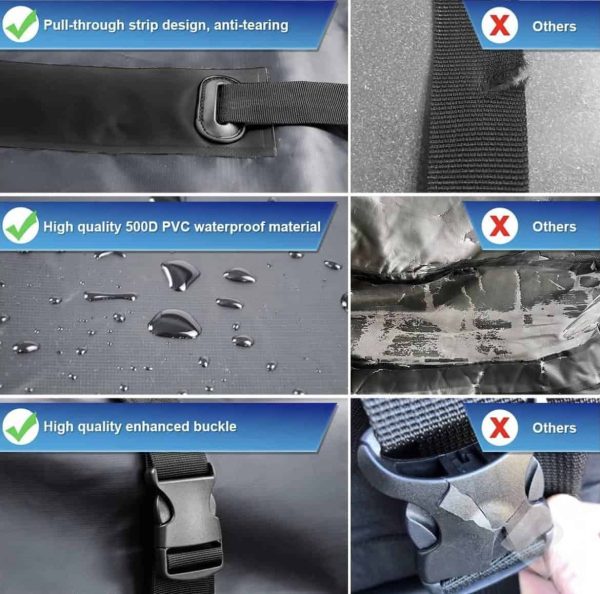 Pull-through strip design, anti-tearing

Others

High quality 500D PVC waterproof material

Others

High quality enhanced buckle

Others