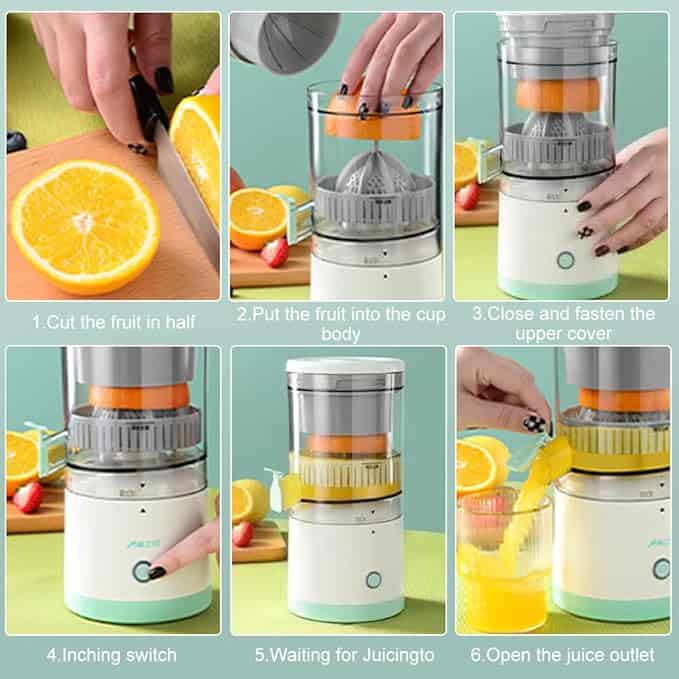 1.Cut the fruit in half

2.Put the fruit into the cup body

3.Close and fasten the upper cover

4.Inching switch

5.Waiting for Juicingto

6.Open the juice outlet