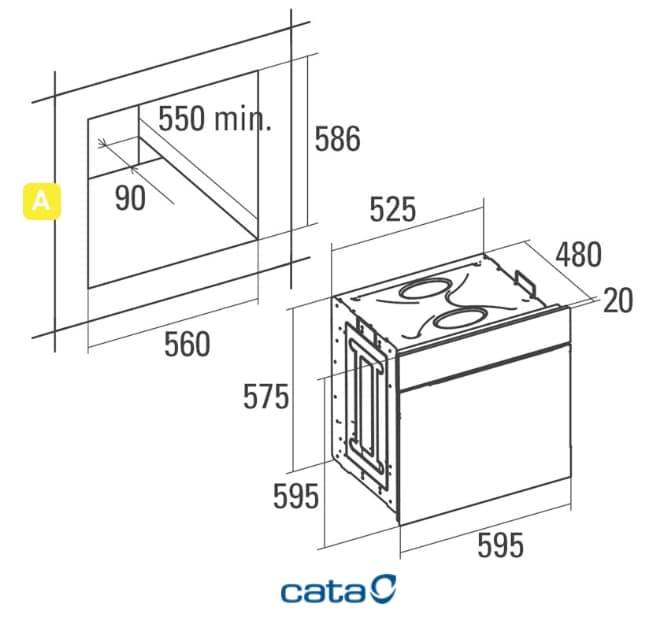 550 min.

586

A

90

560

525

480

20

575

595

595

cata